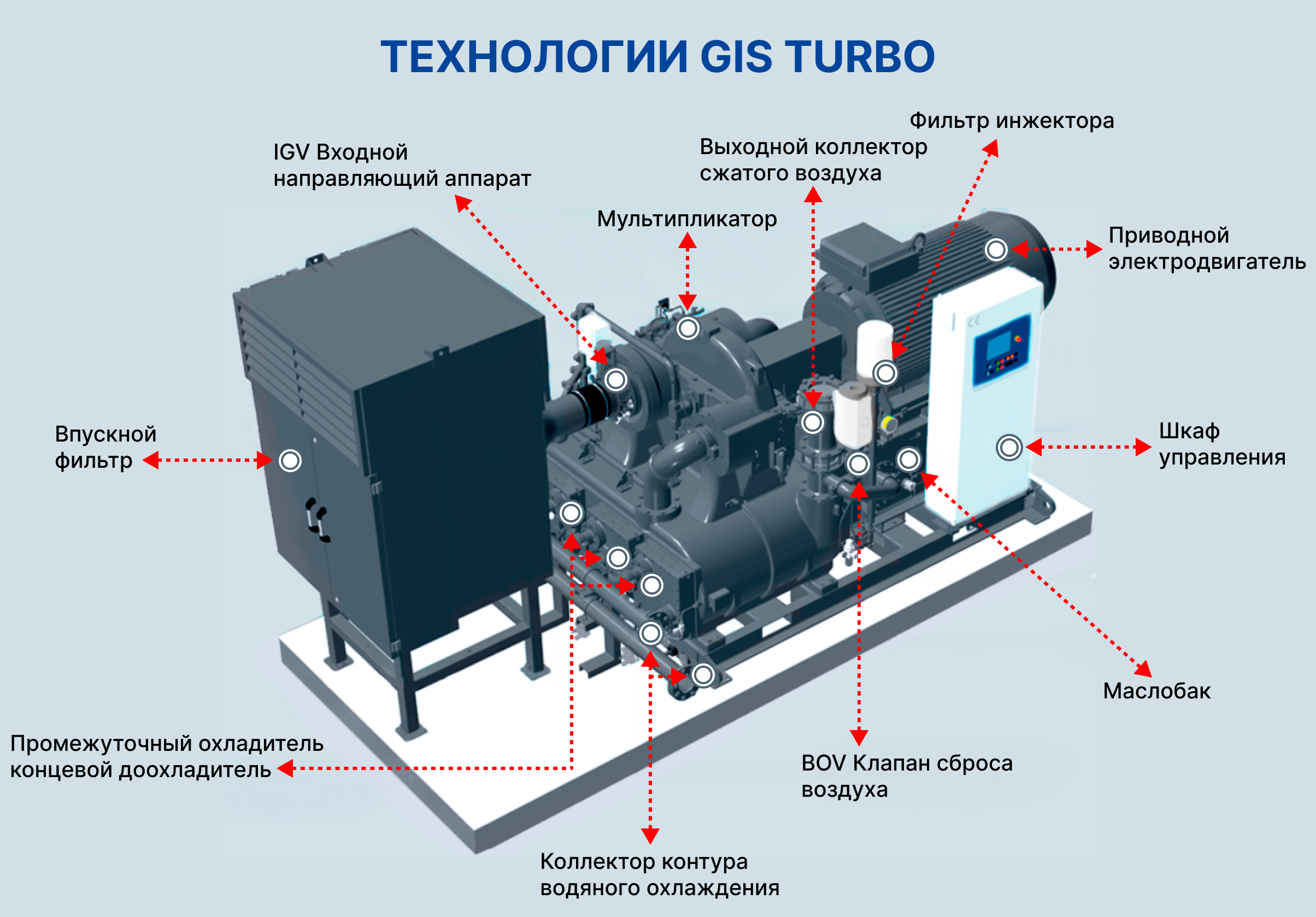 ТЕХНОЛОГИИ GIS TURBO

Фильтр инжектора

Выходной коллектор сжатого воздуха

IGV Входной направляющий аппарат

Мультипликатор

Приводной электродвигатель

Впускной фильтр

Шкаф управления

Маслобак

Промежуточный охладитель концевой доохладитель

BOV Клапан сброса воздуха

Коллектор контура водяного охлаждения